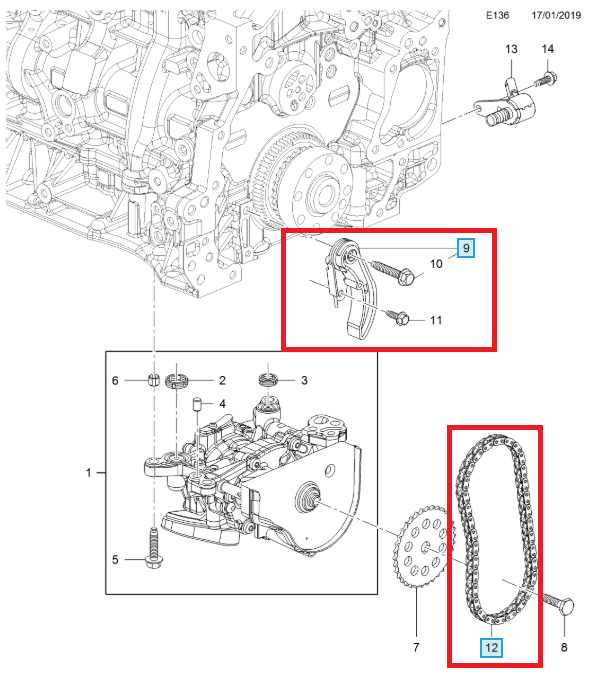 E136 17/01/2019

13
14
9
10
11
6
2
3
4
1
5
7
12
8