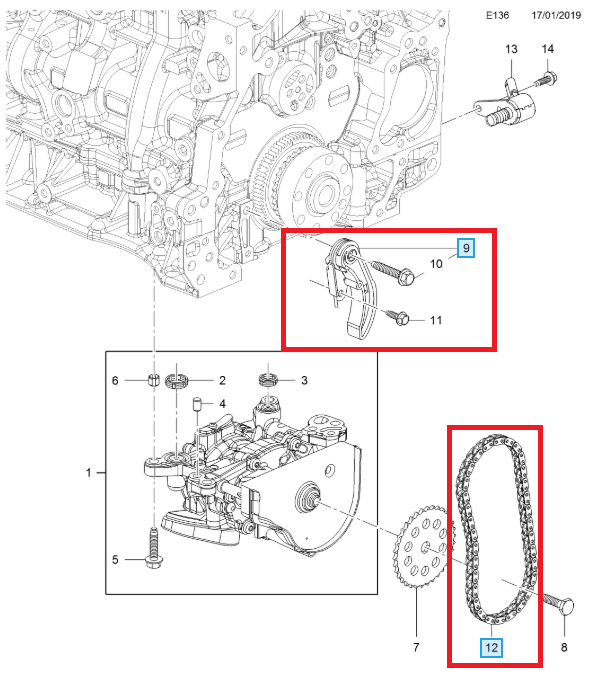 E136 17/01/2019

13
14
9
10
11
6
2
3
4
1
5
7
12
8