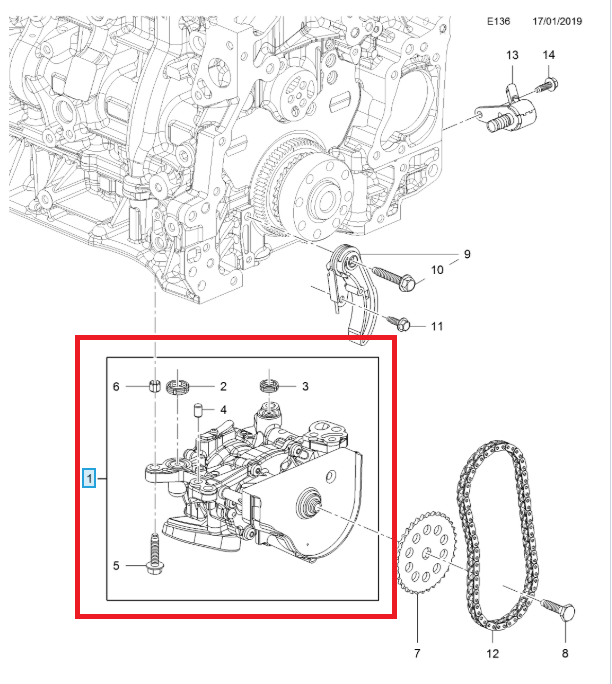 E136 17/01/2019

13
14
9
10
11
6
2
3
4
1
5
7
12
8