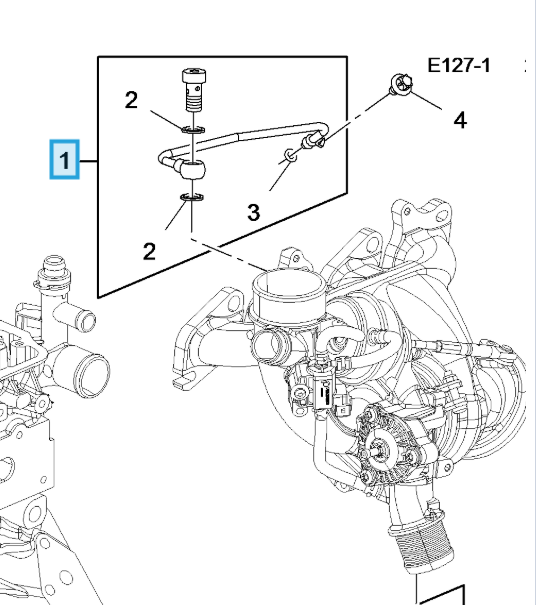 E127-1

2

4

1

3

2