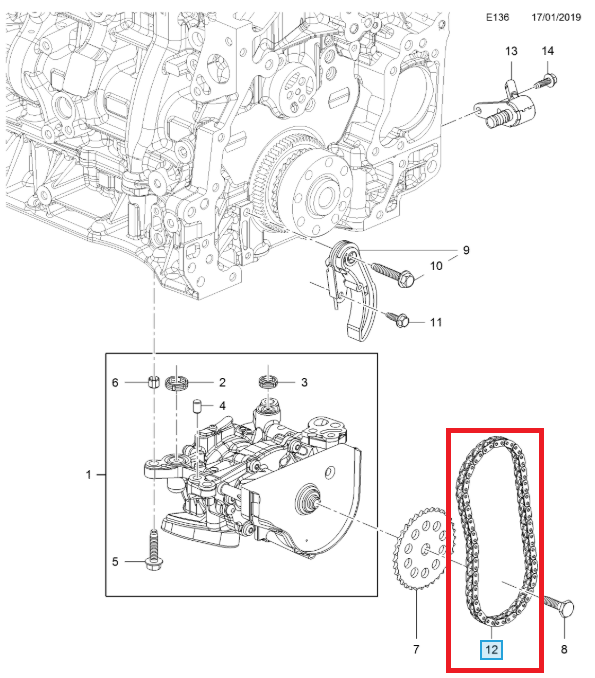 E136 17/01/2019

13
14
9
10
11
6
2
3
4
1
5
7
12
8